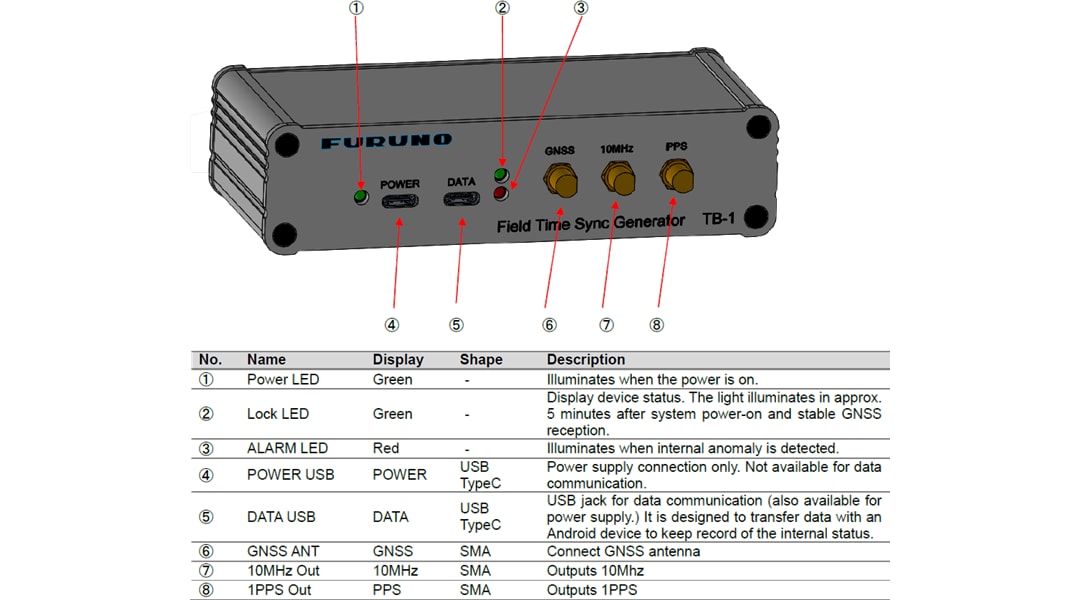 ①
②
③
FURUNO
POWER
DATA
GNSS
10MHz
PPS
Field Time Sync Generator
TB-1
④
⑤
⑥
⑦
⑧

| No. | Name | Display | Shape | Description |
|---|---|---|---|---|
| ① | Power LED | Green | - | Illuminates when the power is on. |
| ② | Lock LED | Green | - | Display device status. The light illuminates in approx. 5 minutes after system power-on and stable GNSS reception. |
| ③ | ALARM LED | Red | - | Illuminates when internal anomaly is detected. |
| ④ | POWER USB | POWER | USB TypeC | Power supply connection only. Not available for data communication. |
| ⑤ | DATA USB | DATA | USB TypeC | USB jack for data communication (also available for power supply.) It is designed to transfer data with an Android device to keep record of the internal status. |
| ⑥ | GNSS ANT | GNSS | SMA | Connect GNSS antenna |
| ⑦ | 10MHz Out | 10MHz | SMA | Outputs 10Mhz |
| ⑧ | 1PPS Out | PPS | SMA | Outputs 1PPS |